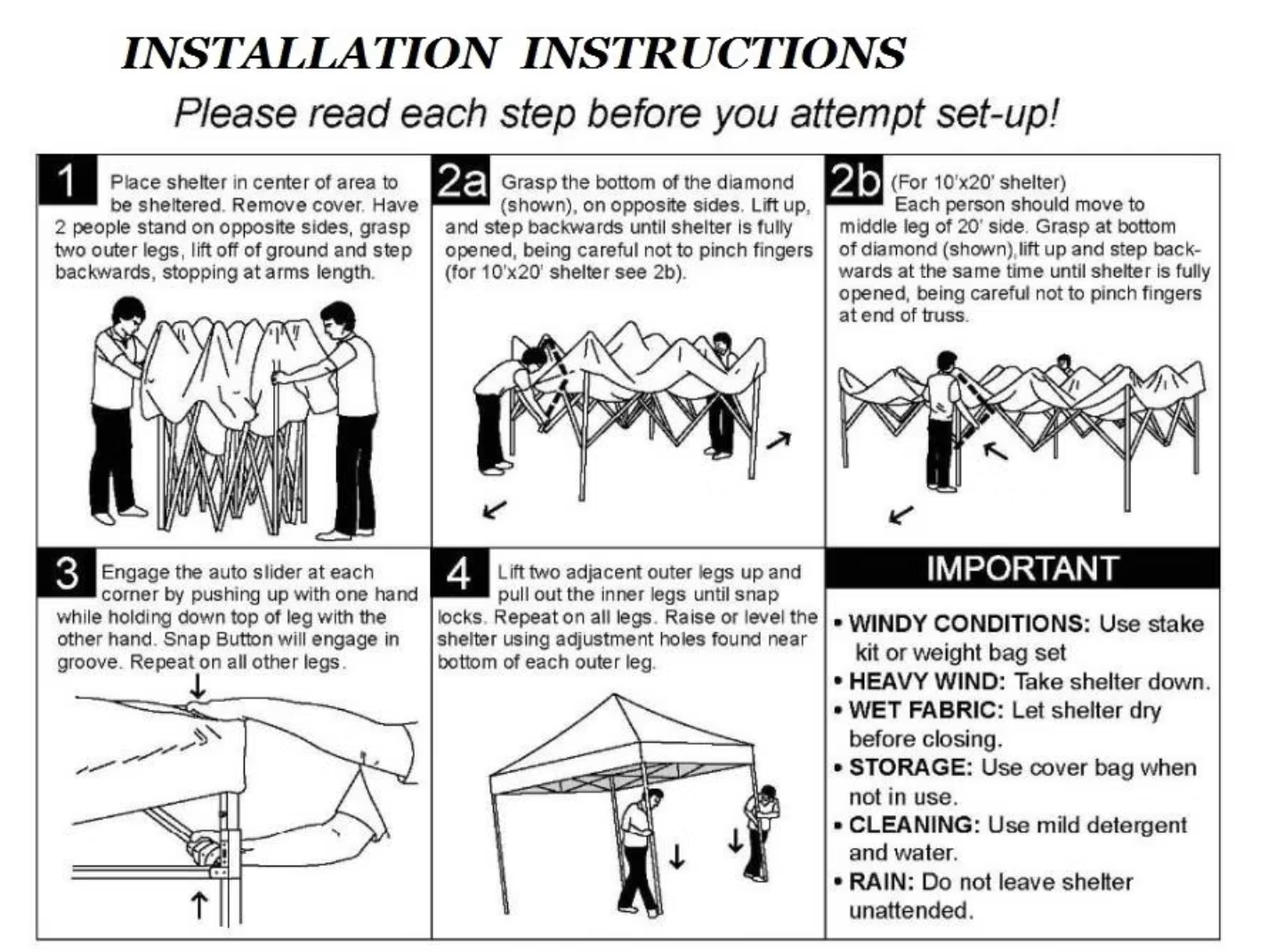 INSTALLATION INSTRUCTIONS

Please read each step before you attempt set-up!

1 Place shelter in center of area to be sheltered. Remove cover. Have 2 people stand on opposite sides, grasp two outer legs, lift off of ground and step backwards, stopping at arms length.

2a Grasp the bottom of the diamond (shown), on opposite sides. Lift up, and step backwards until shelter is fully opened, being careful not to pinch fingers (for 10'x20' shelter see 2b).

2b (For 10'x20' shelter) Each person should move to middle leg of 20' side. Grasp at bottom of diamond (shown), lift up and step backwards at the same time until shelter is fully opened, being careful not to pinch fingers at end of truss.

3 Engage the auto slider at each corner by pushing up with one hand while holding down top of leg with the other hand. Snap Button will engage in groove. Repeat on all other legs.

4 Lift two adjacent outer legs up and pull out the inner legs until snap locks. Repeat on all legs. Raise or level the shelter using adjustment holes found near bottom of each outer leg.

IMPORTANT

• WINDY CONDITIONS: Use stake kit or weight bag set
• HEAVY WIND: Take shelter down.
• WET FABRIC: Let shelter dry before closing.
• STORAGE: Use cover bag when not in use.
• CLEANING: Use mild detergent and water.
• RAIN: Do not leave shelter unattended.